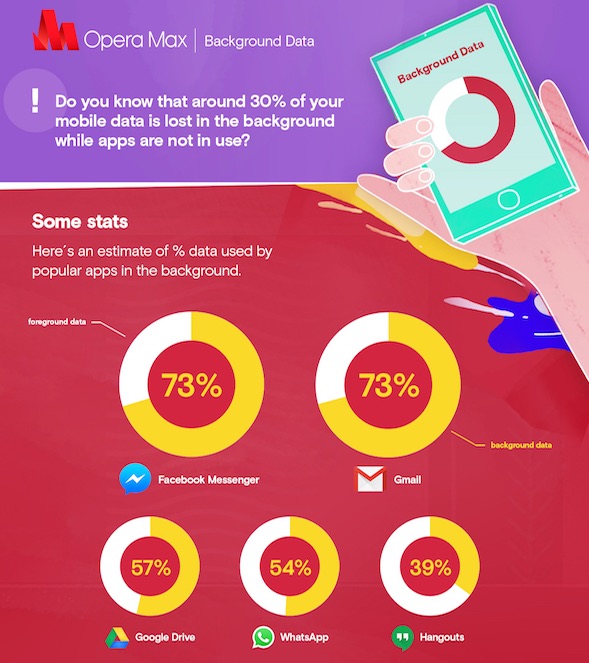 Opera Max | Background Data

Background Data

! Do you know that around 30% of your mobile data is lost in the background while apps are not in use?

Some stats

Here´s an estimate of % data used by popular apps in the background.

foreground data

73%

73%

background data

Facebook Messenger

Gmail

57%

54%

39%

Google Drive

WhatsApp

Hangouts