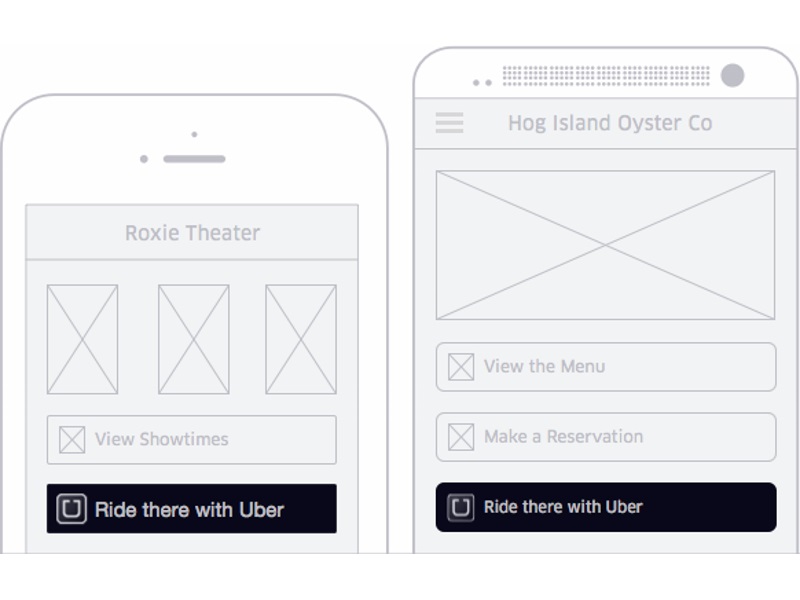 Roxie Theater

View Showtimes

Ride there with Uber

Hog Island Oyster Co

View the Menu

Make a Reservation

Ride there with Uber